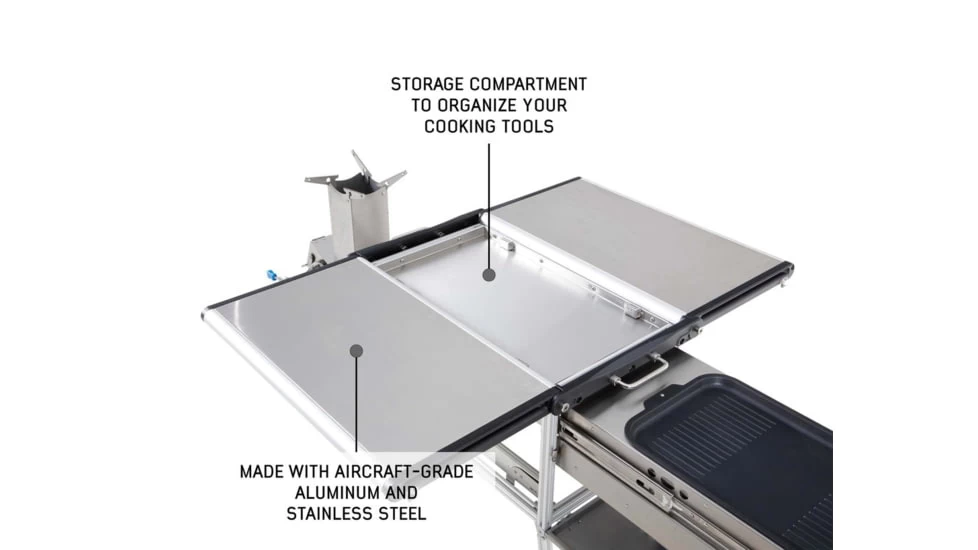 STORAGE COMPARTMENT
TO ORGANIZE YOUR
COOKING TOOLS

MADE WITH AIRCRAFT-GRADE
ALUMINUM AND
STAINLESS STEEL